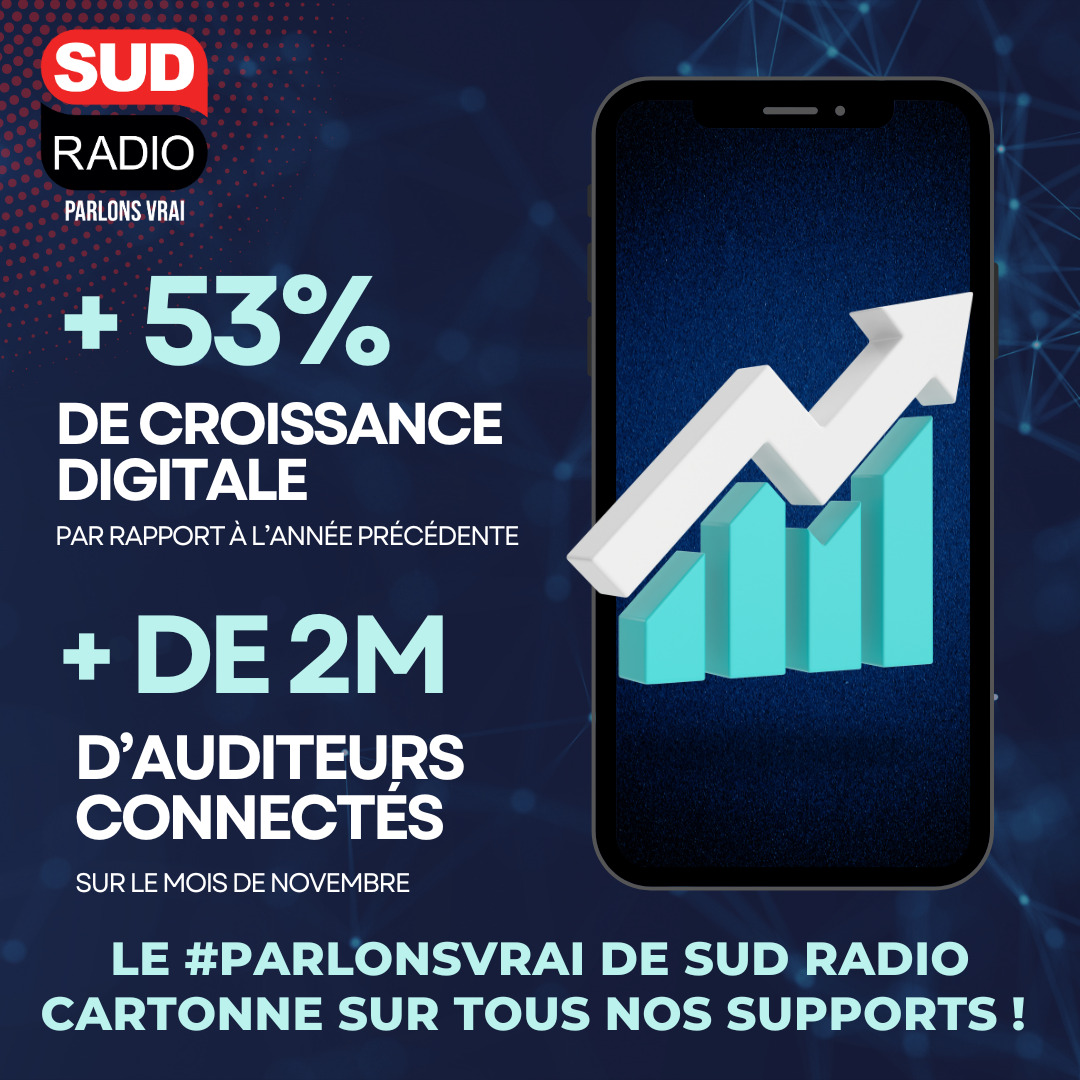 SUD RADIO
PARLONS VRAI

+ 53%
DE CROISSANCE DIGITALE
PAR RAPPORT À L'ANNÉE PRÉCÉDENTE

+ DE 2M
D'AUDITEURS CONNECTÉS
SUR LE MOIS DE NOVEMBRE

LE #PARLONSVRAI DE SUD RADIO CARTONNE SUR TOUS NOS SUPPORTS !